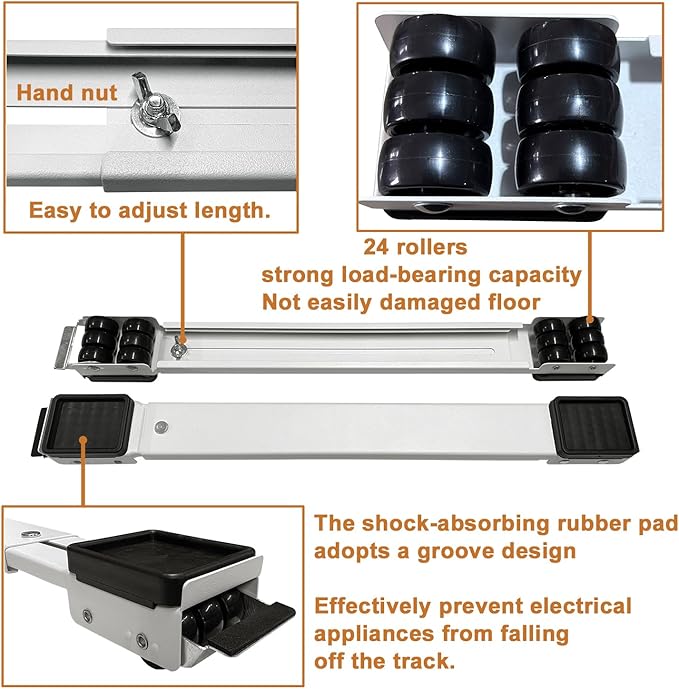 Hand nut

Easy to adjust length.

24 rollers
strong load-bearing capacity
Not easily damaged floor

The shock-absorbing rubber pad adopts a groove design

Effectively prevent electrical appliances from falling off the track.