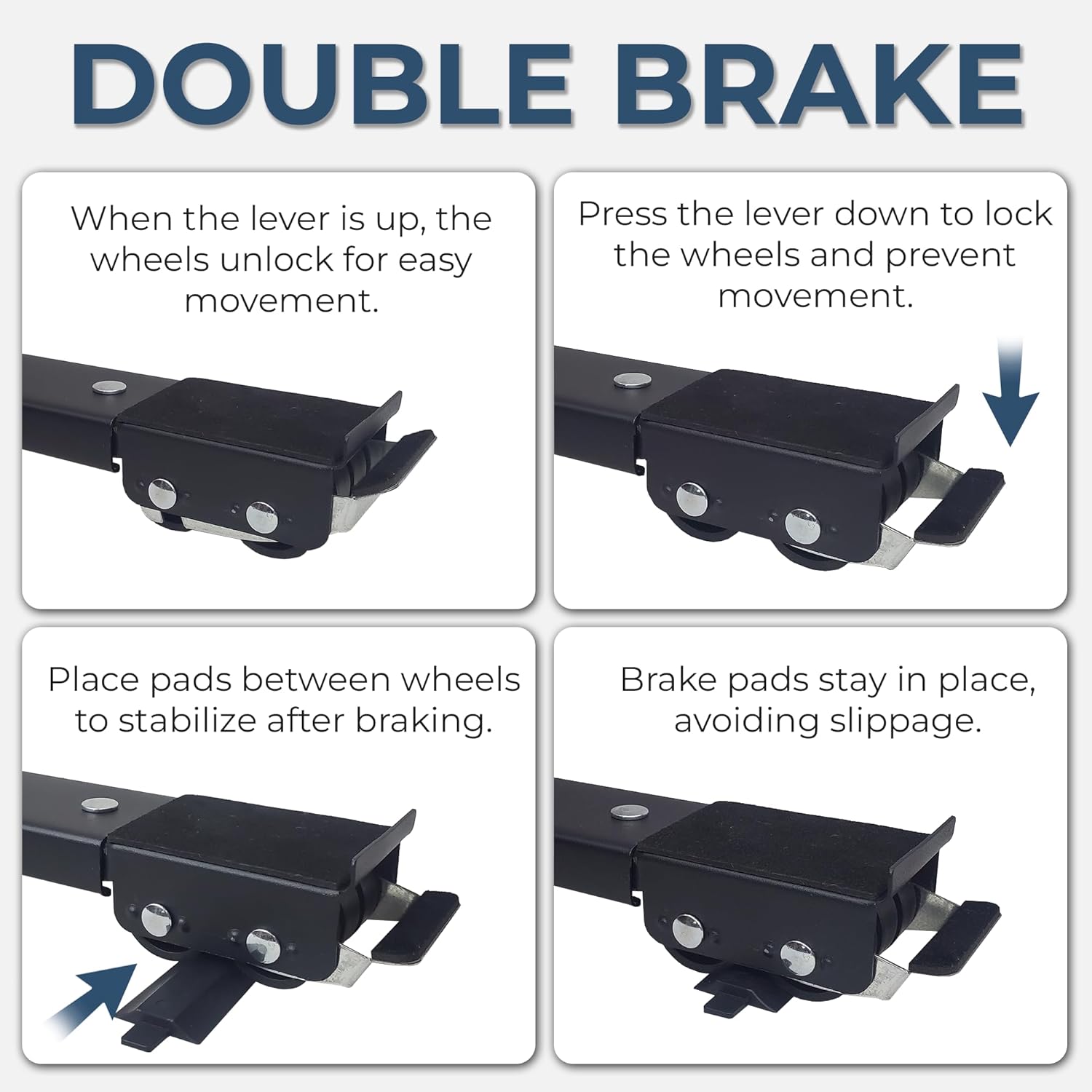 DOUBLE BRAKE

When the lever is up, the wheels unlock for easy movement.

Press the lever down to lock the wheels and prevent movement.

Place pads between wheels to stabilize after braking.

Brake pads stay in place, avoiding slippage.